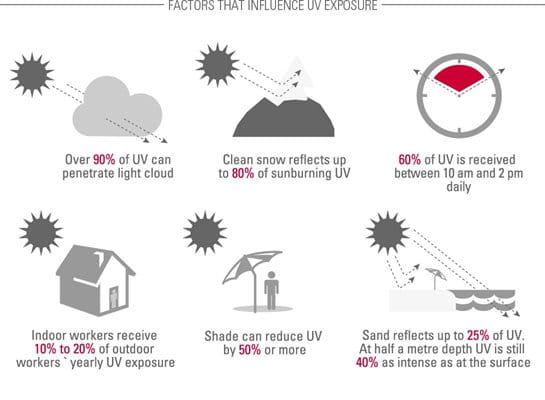 FACTORS THAT INFLUENCE UV EXPOSURE

Over 90% of UV can penetrate light cloud

Clean snow reflects up to 80% of sunburning UV

60% of UV is received between 10 am and 2 pm daily

Indoor workers receive 10% to 20% of outdoor workers ` yearly UV exposure

Shade can reduce UV by 50% or more

Sand reflects up to 25% of UV. At half a metre depth UV is still 40% as intense as at the surface