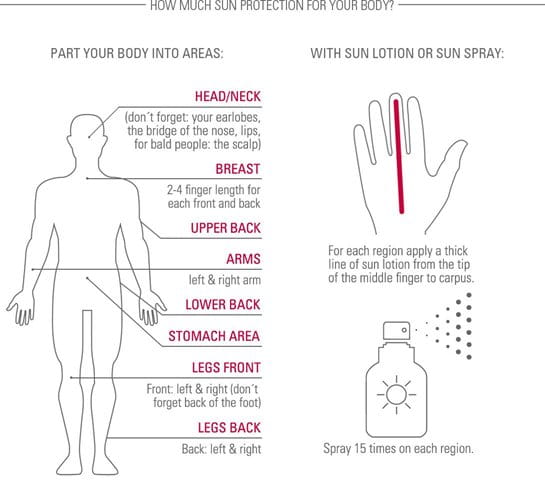 HOW MUCH SUN PROTECTION FOR YOUR BODY?

PART YOUR BODY INTO AREAS:

HEAD/NECK
(don´t forget: your earlobes, the bridge of the nose, lips, for bald people: the scalp)

BREAST
2-4 finger length for each front and back

UPPER BACK

ARMS
left & right arm

LOWER BACK

STOMACH AREA

LEGS FRONT
Front: left & right (don´t forget back of the foot)

LEGS BACK
Back: left & right

WITH SUN LOTION OR SUN SPRAY:

For each region apply a thick line of sun lotion from the tip of the middle finger to carpus.

Spray 15 times on each region.