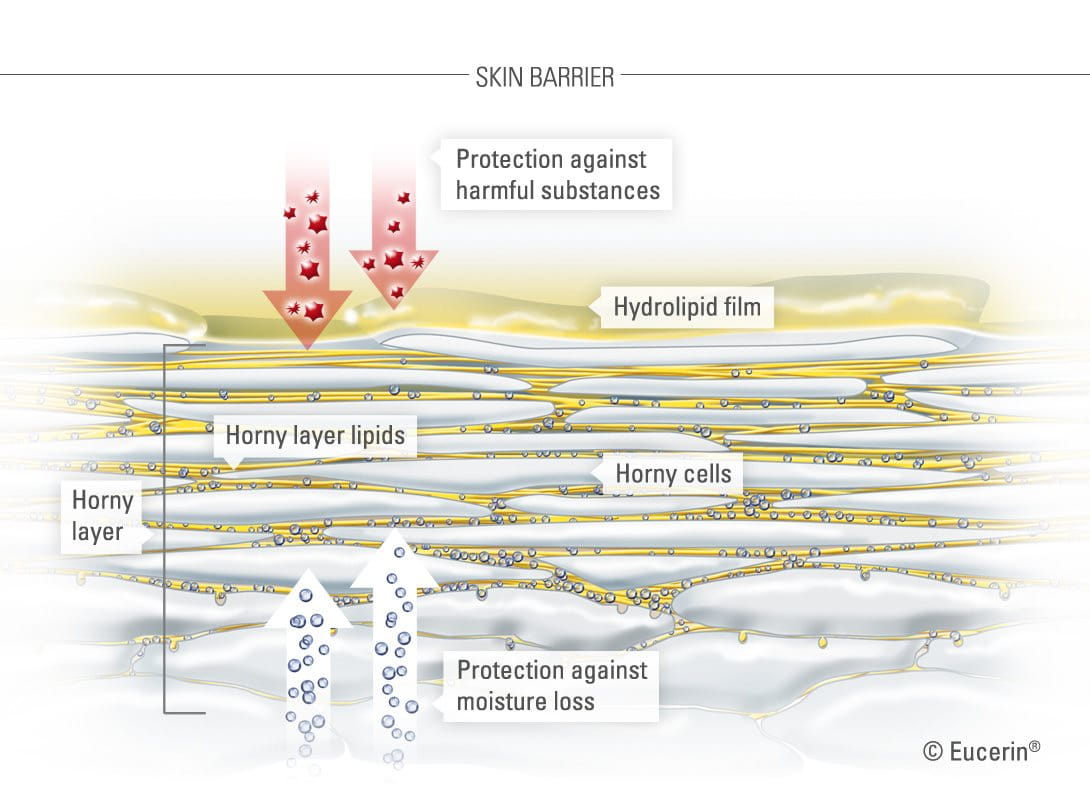 SKIN BARRIER

Protection against harmful substances

Hydrolipid film

Horny layer lipids

Horny cells

Horny layer

Protection against moisture loss

© Eucerin®